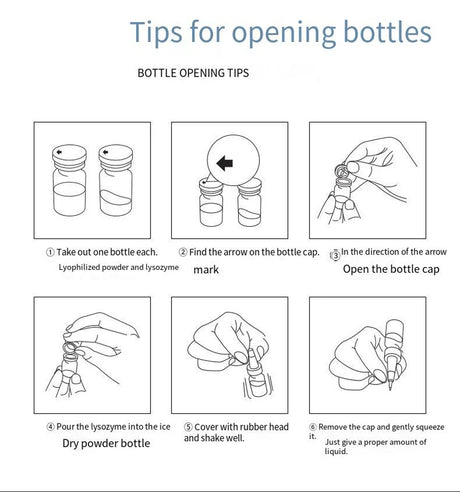 Tips for opening bottles

BOTTLE OPENING TIPS

① Take out one bottle each.
Lyophilized powder and lysozyme

② Find the arrow on the bottle cap.
mark

③ In the direction of the arrow
Open the bottle cap

④ Pour the lysozyme into the ice
Dry powder bottle

⑤ Cover with rubber head and shake well.

⑥ Remove the cap and gently squeeze it.
Just give a proper amount of liquid.