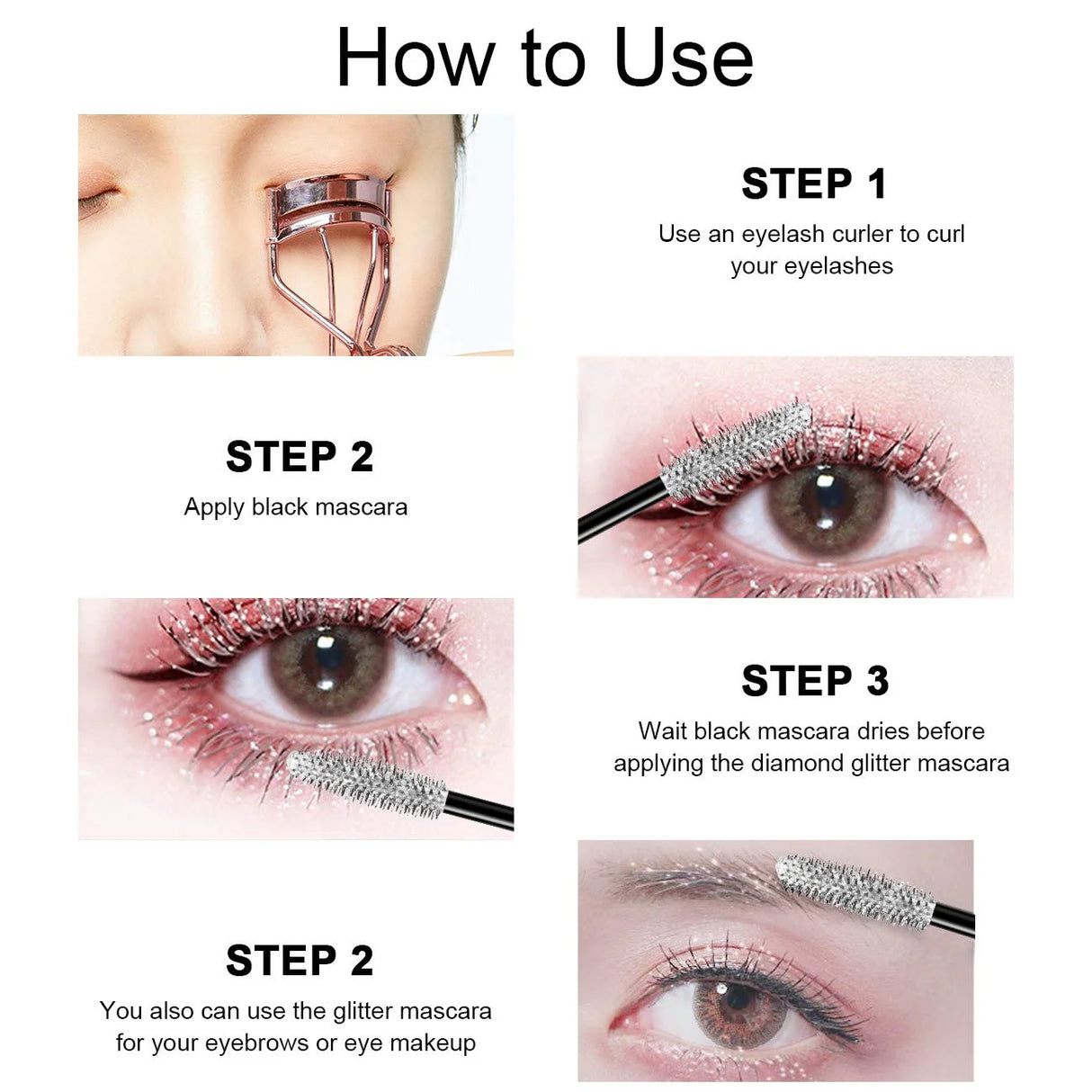 How to Use

STEP 1
Use an eyelash curler to curl your eyelashes

STEP 2
Apply black mascara

STEP 3
Wait black mascara dries before applying the diamond glitter mascara

STEP 2
You also can use the glitter mascara for your eyebrows or eye makeup