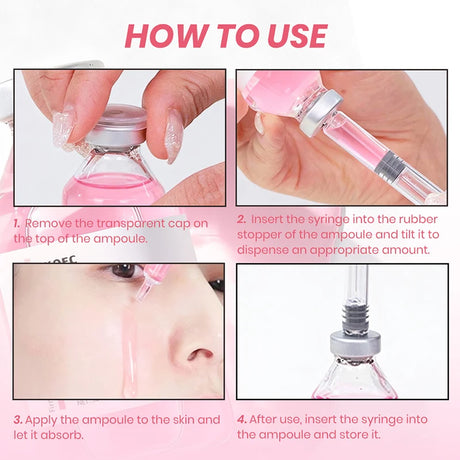 HOW TO USE

1. Remove the transparent cap on the top of the ampoule.

2. Insert the syringe into the rubber stopper of the ampoule and tilt it to dispense an appropriate amount.

3. Apply the ampoule to the skin and let it absorb.

4. After use, insert the syringe into the ampoule and store it.