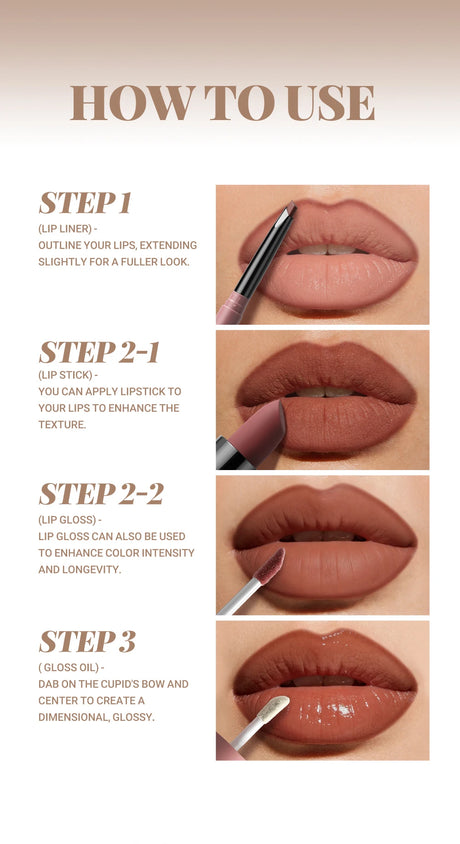 HOW TO USE

STEP 1
(LIP LINER) -
OUTLINE YOUR LIPS, EXTENDING SLIGHTLY FOR A FULLER LOOK.

STEP 2-1
(LIP STICK) -
YOU CAN APPLY LIPSTICK TO YOUR LIPS TO ENHANCE THE TEXTURE.

STEP 2-2
(LIP GLOSS) -
LIP GLOSS CAN ALSO BE USED TO ENHANCE COLOR INTENSITY AND LONGEVITY.

STEP 3
( GLOSS OIL) -
DAB ON THE CUPID'S BOW AND CENTER TO CREATE A DIMENSIONAL, GLOSSY.