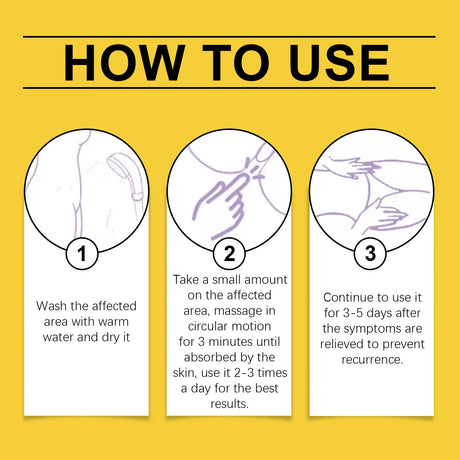 HOW TO USE

1

Wash the affected area with warm water and dry it

2

Take a small amount on the affected area, massage in circular motion for 3 minutes until absorbed by the skin, use it 2-3 times a day for the best results.

3

Continue to use it for 3-5 days after the symptoms are relieved to prevent recurrence.