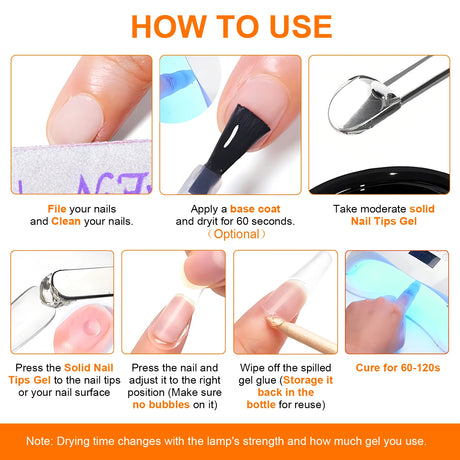 HOW TO USE

File your nails and Clean your nails.

Apply a base coat and dryit for 60 seconds. （Optional）

Take moderate solid Nail Tips Gel

Press the Solid Nail Tips Gel to the nail tips or your nail surface

Press the nail and adjust it to the right position (Make sure no bubbles on it)

Wipe off the spilled gel glue (Storage it back in the bottle for reuse)

Cure for 60-120s

Note: Drying time changes with the lamp's strength and how much gel you use.