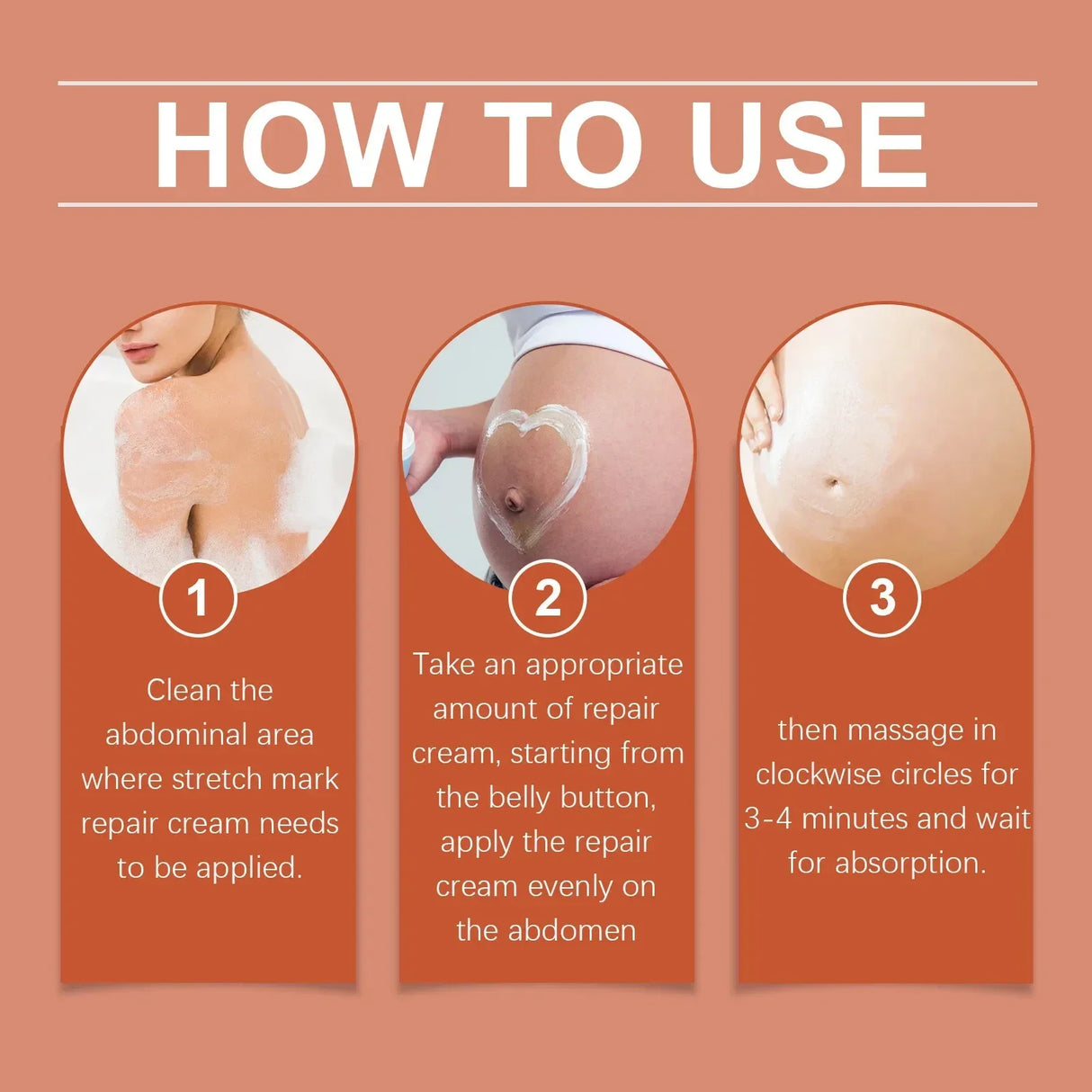 HOW TO USE

1

Clean the abdominal area where stretch mark repair cream needs to be applied.

2

Take an appropriate amount of repair cream, starting from the belly button, apply the repair cream evenly on the abdomen

3

then massage in clockwise circles for 3-4 minutes and wait for absorption.