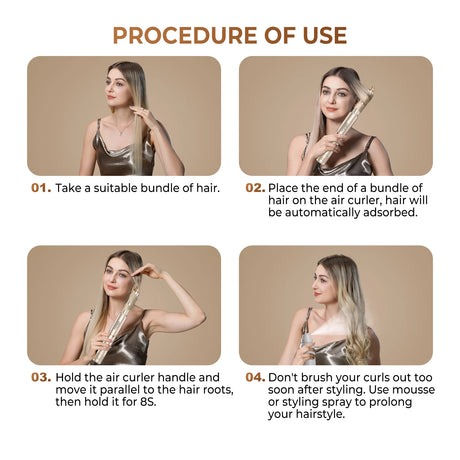 PROCEDURE OF USE

01. Take a suitable bundle of hair.

02. Place the end of a bundle of hair on the air curler, hair will be automatically adsorbed.

03. Hold the air curler handle and move it parallel to the hair roots, then hold it for 8S.

04. Don't brush your curls out too soon after styling. Use mousse or styling spray to prolong your hairstyle.