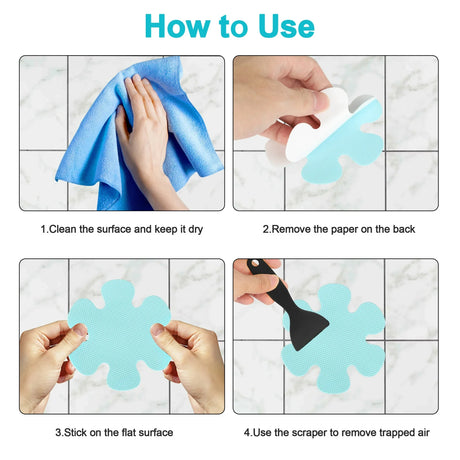 How to Use

1.Clean the surface and keep it dry

2.Remove the paper on the back

3.Stick on the flat surface

4.Use the scraper to remove trapped air