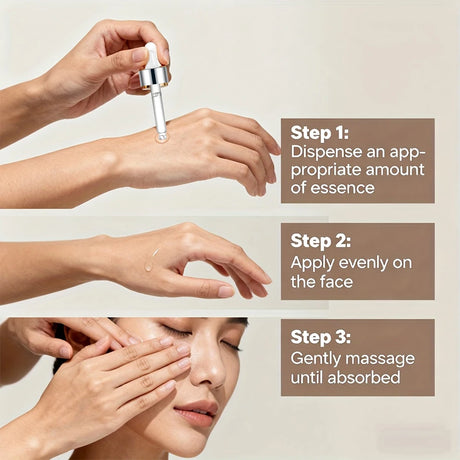 Step 1:
Dispense an appropriate amount of essence

Step 2:
Apply evenly on the face

Step 3:
Gently massage until absorbed