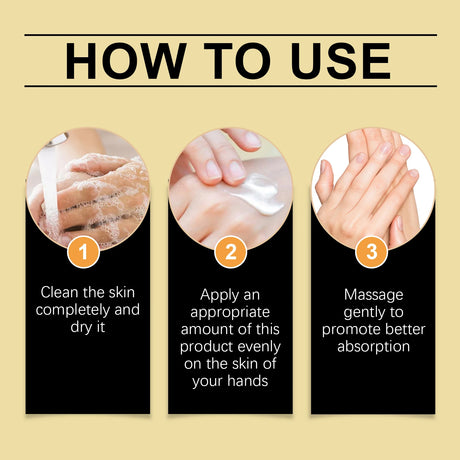 HOW TO USE

1

Clean the skin completely and dry it

2

Apply an appropriate amount of this product evenly on the skin of your hands

3

Massage gently to promote better absorption