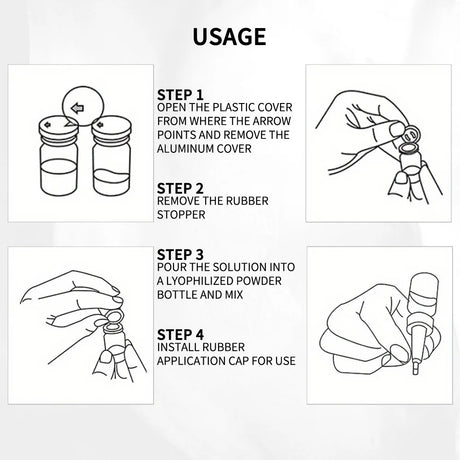 USAGE

STEP 1
OPEN THE PLASTIC COVER FROM WHERE THE ARROW POINTS AND REMOVE THE ALUMINUM COVER

STEP 2
REMOVE THE RUBBER STOPPER

STEP 3
POUR THE SOLUTION INTO A LYOPHILIZED POWDER BOTTLE AND MIX

STEP 4
INSTALL RUBBER APPLICATION CAP FOR USE