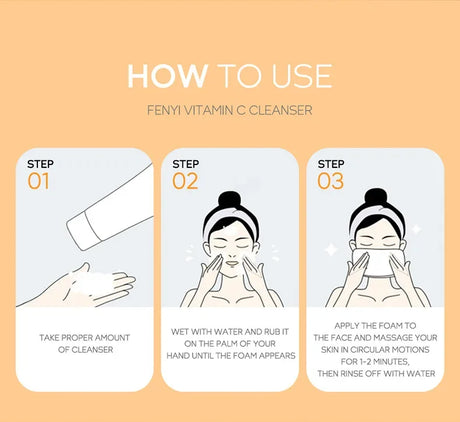 HOW TO USE

FENYI VITAMIN C CLEANSER

STEP
01

TAKE PROPER AMOUNT OF CLEANSER

STEP
02

WET WITH WATER AND RUB IT ON THE PALM OF YOUR HAND UNTIL THE FOAM APPEARS

STEP
03

APPLY THE FOAM TO THE FACE AND MASSAGE YOUR SKIN IN CIRCULAR MOTIONS FOR 1-2 MINUTES, THEN RINSE OFF WITH WATER