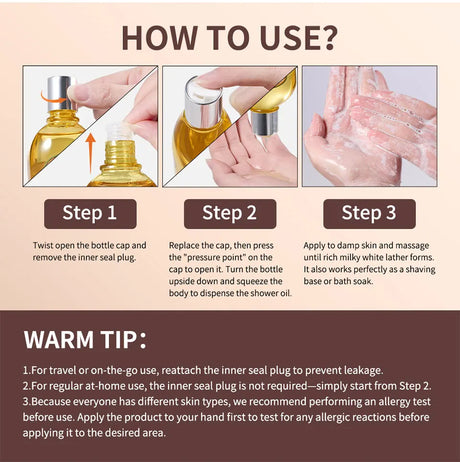 HOW TO USE?

Step 1

Twist open the bottle cap and remove the inner seal plug.

Step 2

Replace the cap, then press the "pressure point" on the cap to open it. Turn the bottle upside down and squeeze the body to dispense the shower oil.

Step 3

Apply to damp skin and massage until rich milky white lather forms. It also works perfectly as a shaving base or bath soak.

WARM TIP:

1.For travel or on-the-go use, reattach the inner seal plug to prevent leakage.
2.For regular at-home use, the inner seal plug is not required—simply start from Step 2.
3.Because everyone has different skin types, we recommend performing an allergy test before use. Apply the product to your hand first to test for any allergic reactions before applying it to the desired area.