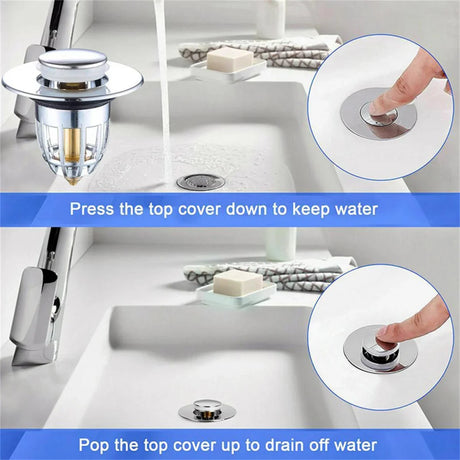 Press the top cover down to keep water

Pop the top cover up to drain off water