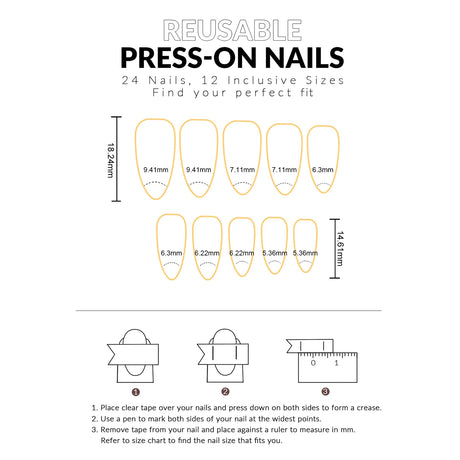 REUSABLE
PRESS-ON NAILS
24 Nails, 12 Inclusive Sizes
Find your perfect fit

18.24mm
9.41mm 9.41mm 7.11mm 7.11mm 6.3mm

6.3mm 6.22mm 6.22mm 5.36mm 5.36mm
14.61mm

0 1

1 2 3

1. Place clear tape over your nails and press down on both sides to form a crease.
2. Use a pen to mark both sides of your nail at the widest points.
3. Remove tape from your nail and place against a ruler to measure in mm. Refer to size chart to find the nail size that fits you.